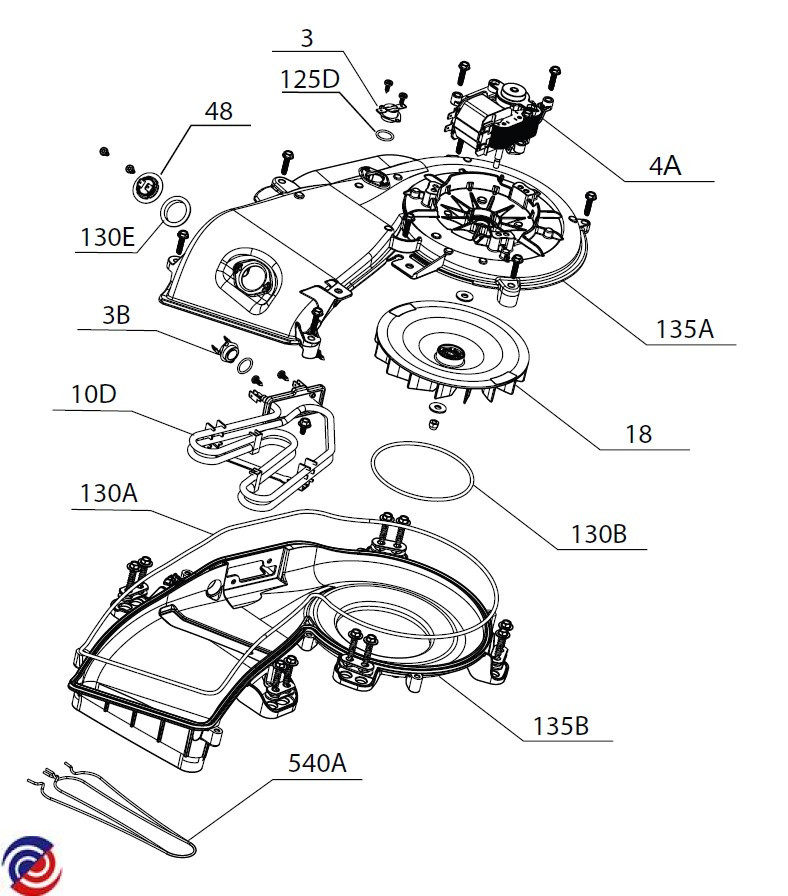 3
125D
48
4A
130E
135A
3B
10D
18
130A
130B
135B
540A